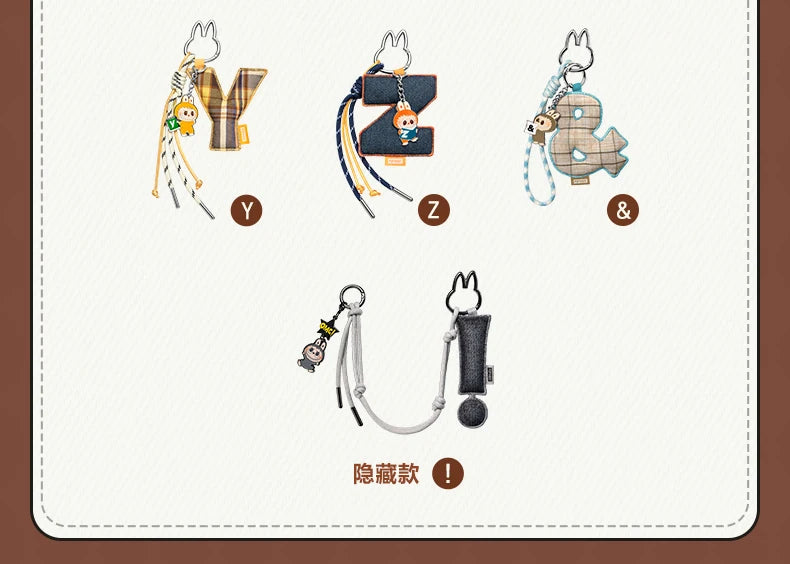 Y

Z

&

OMG!

隐藏款 !