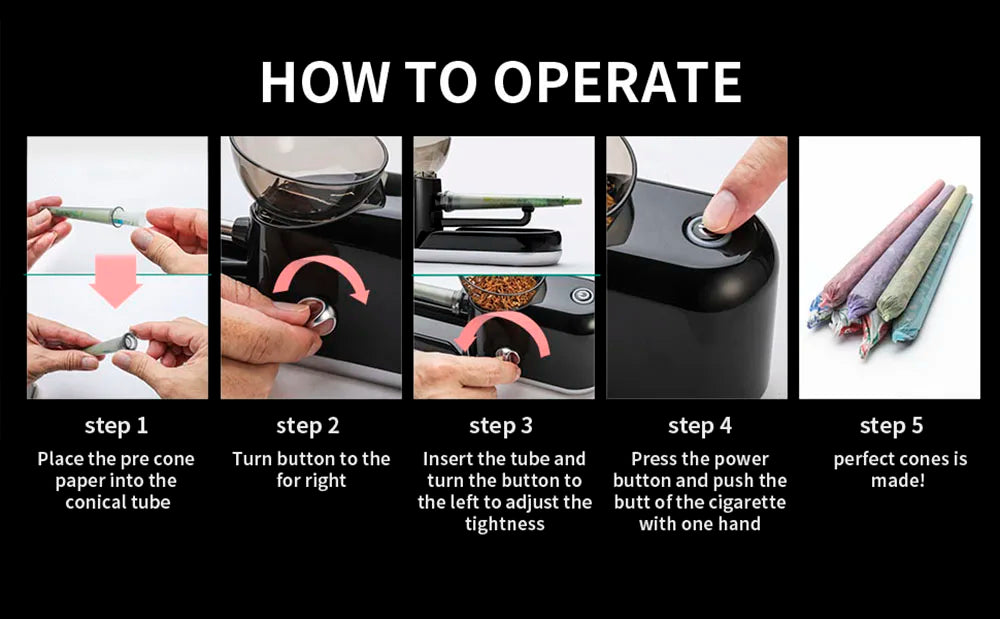 HOW TO OPERATE

step 1
Place the pre cone paper into the conical tube

step 2
Turn button to the for right

step 3
Insert the tube and turn the button to the left to adjust the tightness

step 4
Press the power button and push the butt of the cigarette with one hand

step 5
perfect cones is made!