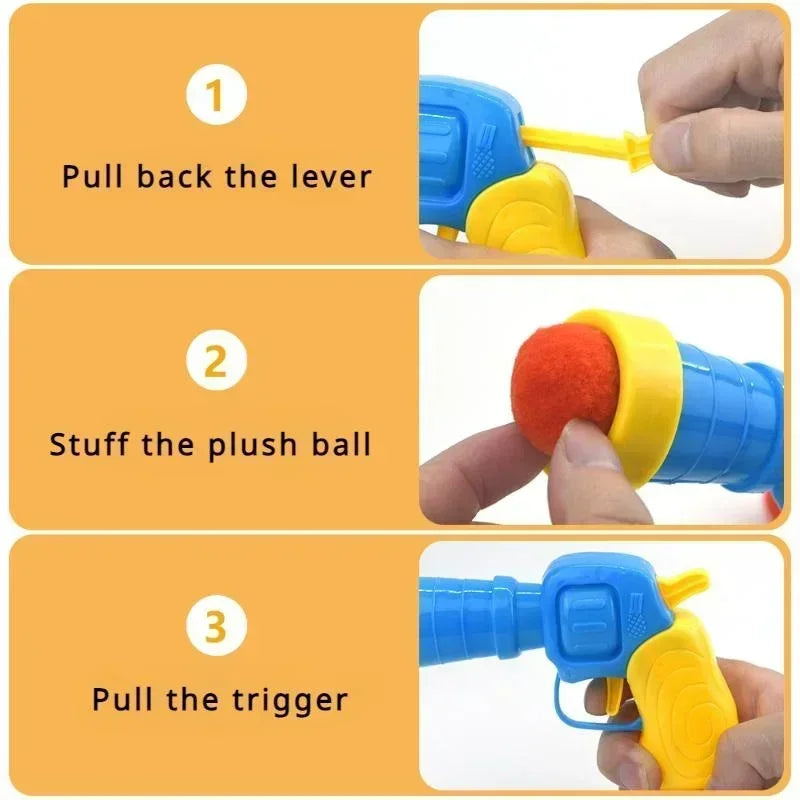 1

Pull back the lever

2

Stuff the plush ball

3

Pull the trigger