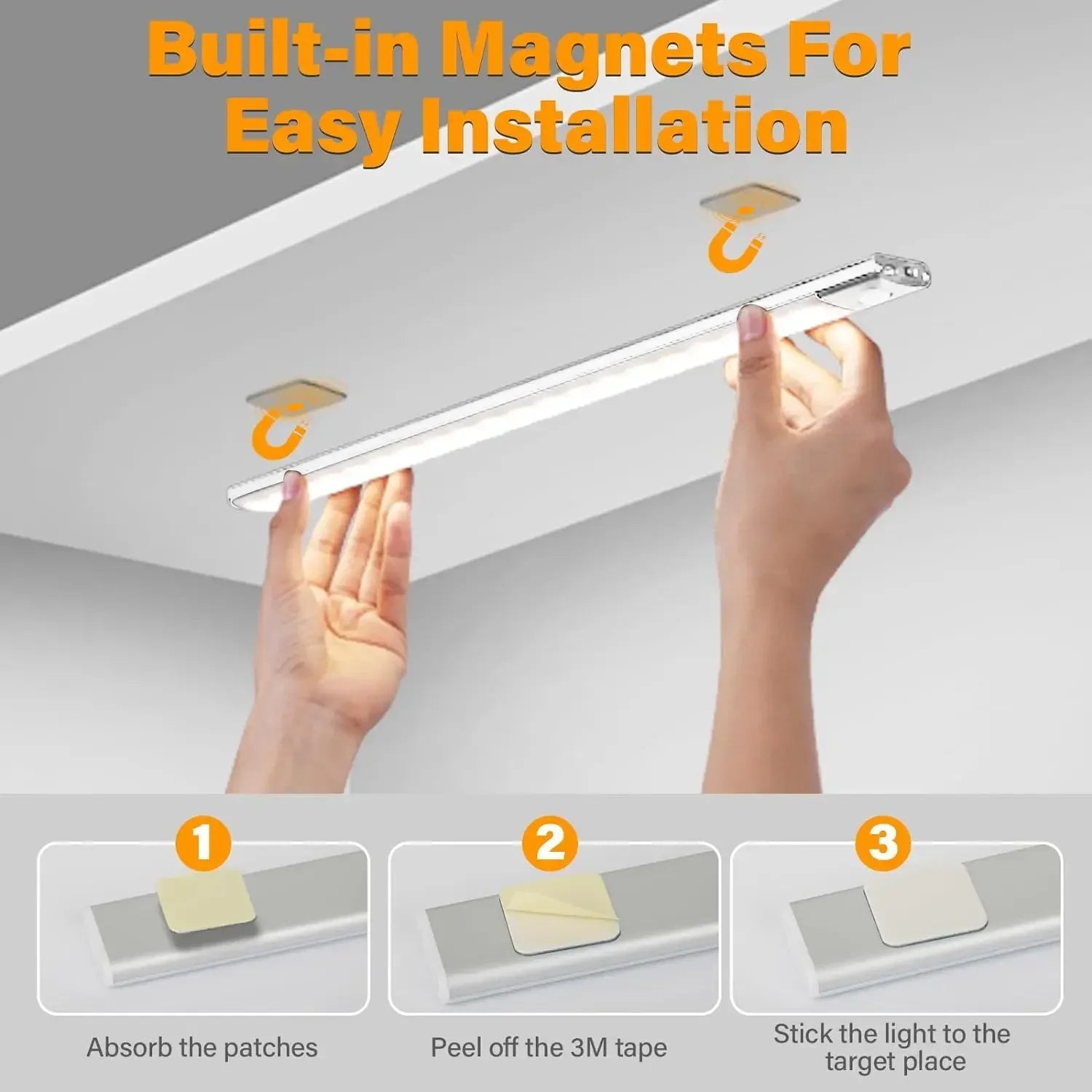 Built-in Magnets For Easy Installation

1

Absorb the patches

2

Peel off the 3M tape

3

Stick the light to the target place