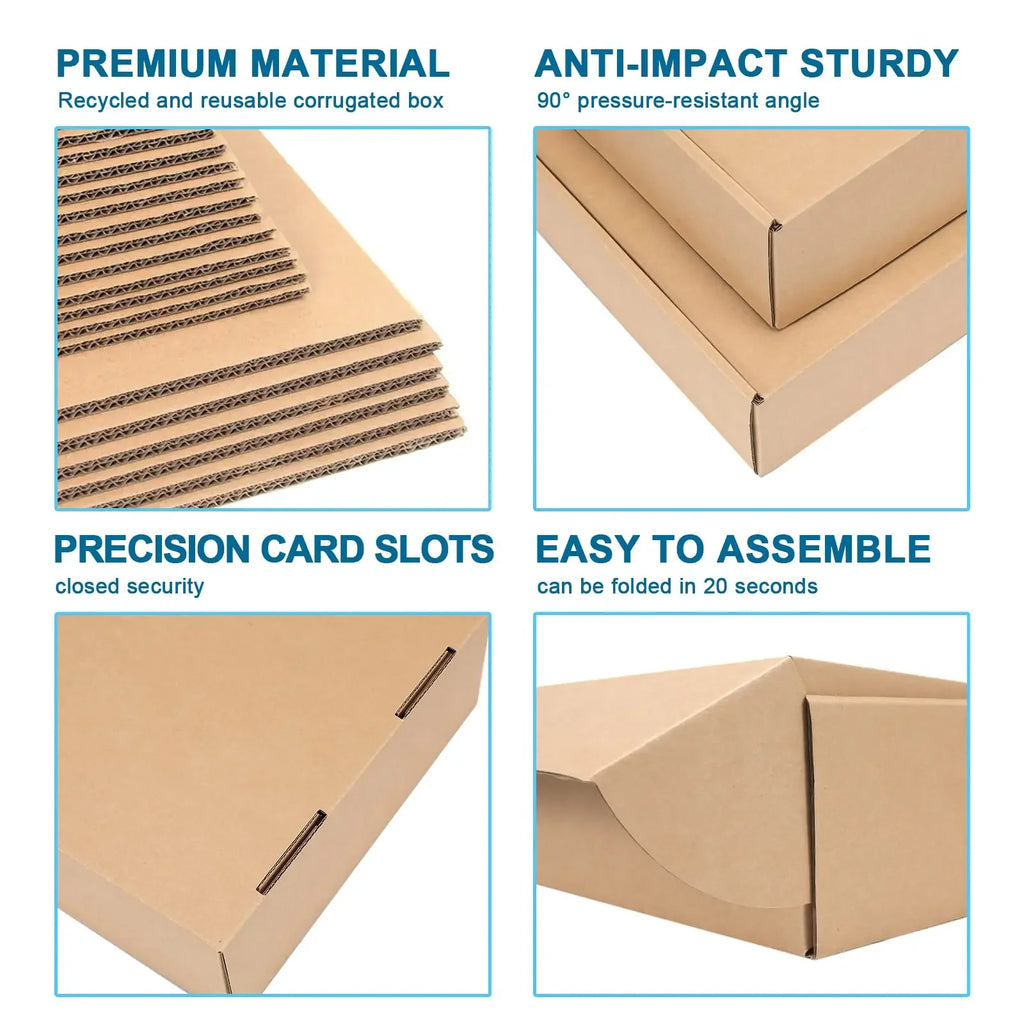 PREMIUM MATERIAL
Recycled and reusable corrugated box

ANTI-IMPACT STURDY
90° pressure-resistant angle

PRECISION CARD SLOTS
closed security

EASY TO ASSEMBLE
can be folded in 20 seconds