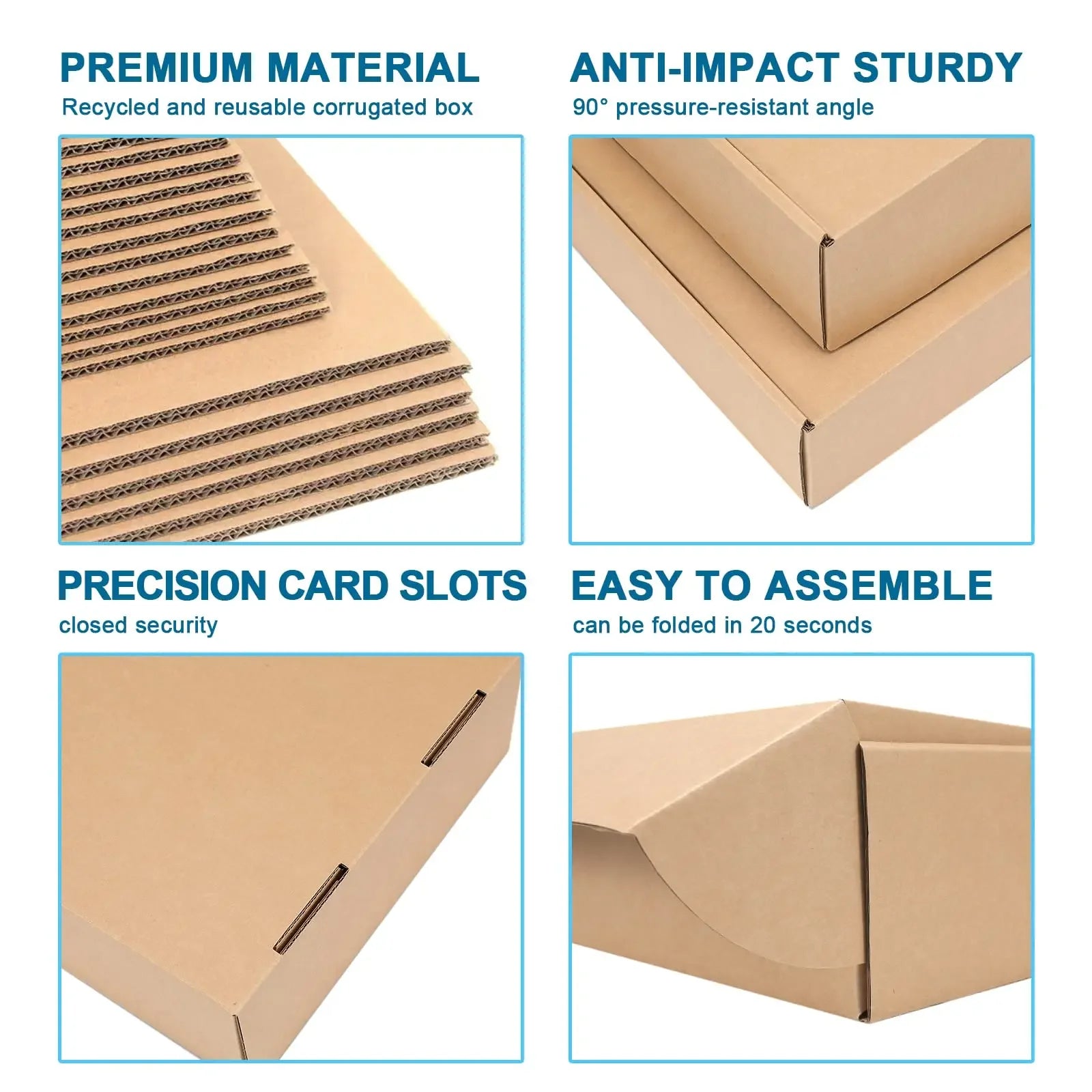 PREMIUM MATERIAL
Recycled and reusable corrugated box

ANTI-IMPACT STURDY
90° pressure-resistant angle

PRECISION CARD SLOTS
closed security

EASY TO ASSEMBLE
can be folded in 20 seconds