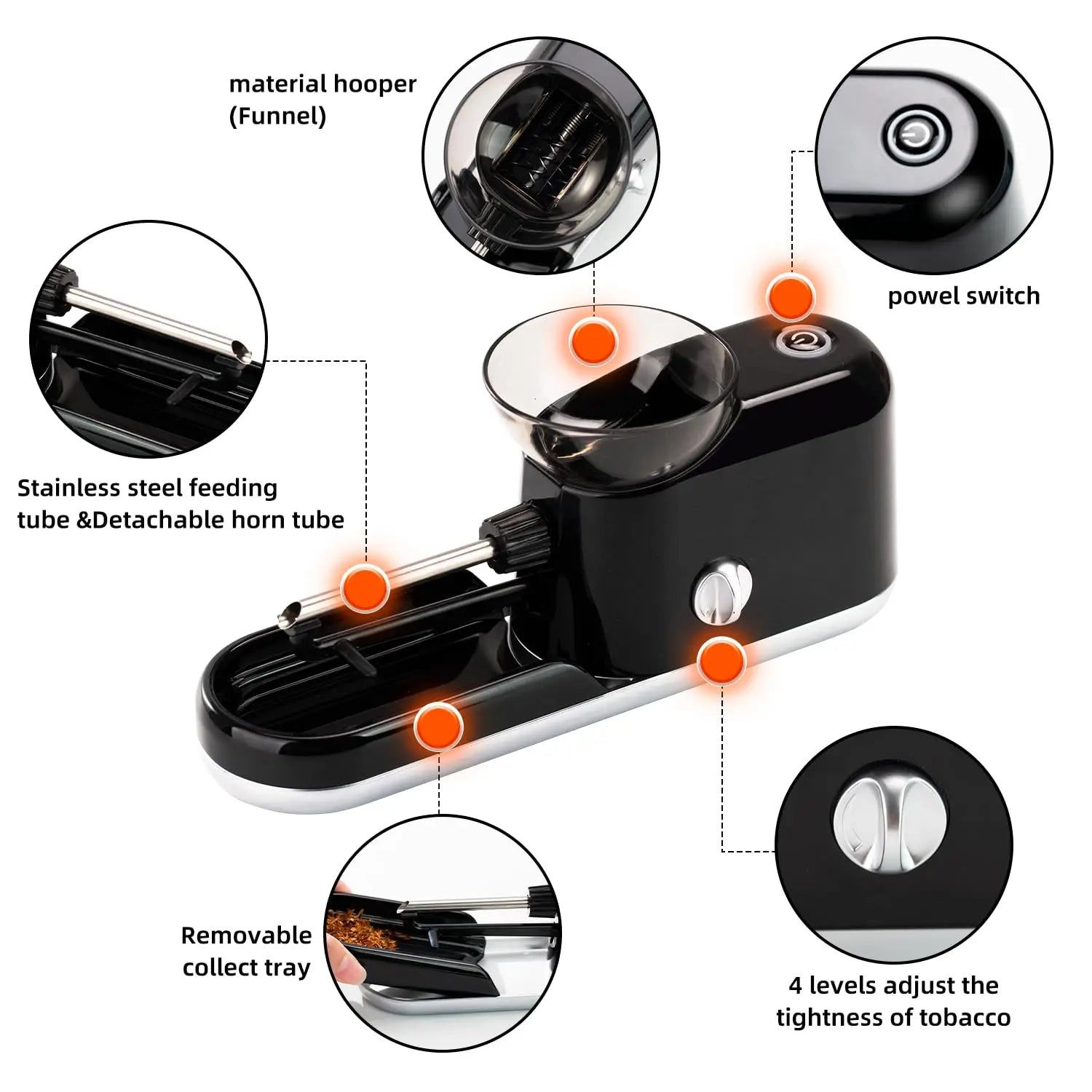 material hooper
(Funnel)

powel switch

Stainless steel feeding tube &Detachable horn tube

Removable collect tray

4 levels adjust the tightness of tobacco